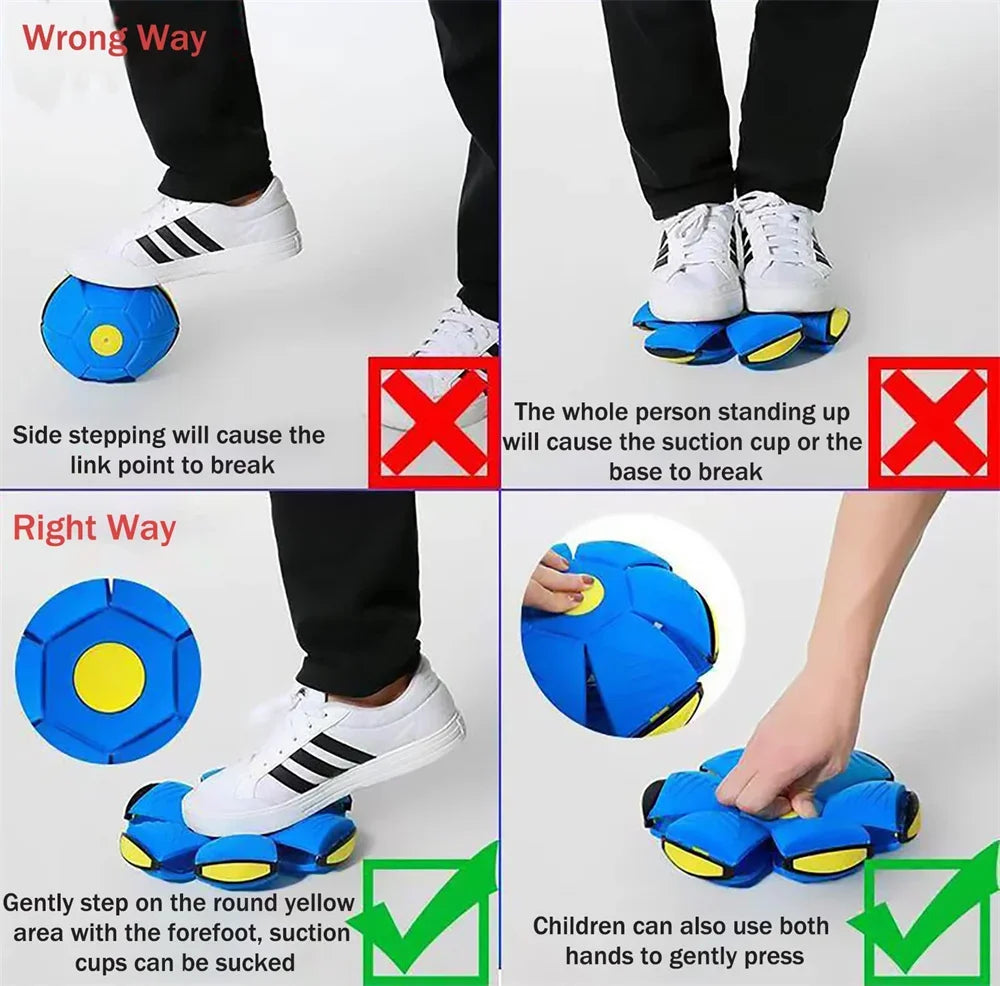 Wrong Way

Side stepping will cause the link point to break

The whole person standing up will cause the suction cup or the base to break

Right Way

Gently step on the round yellow area with the forefoot, suction cups can be sucked

Children can also use both hands to gently press